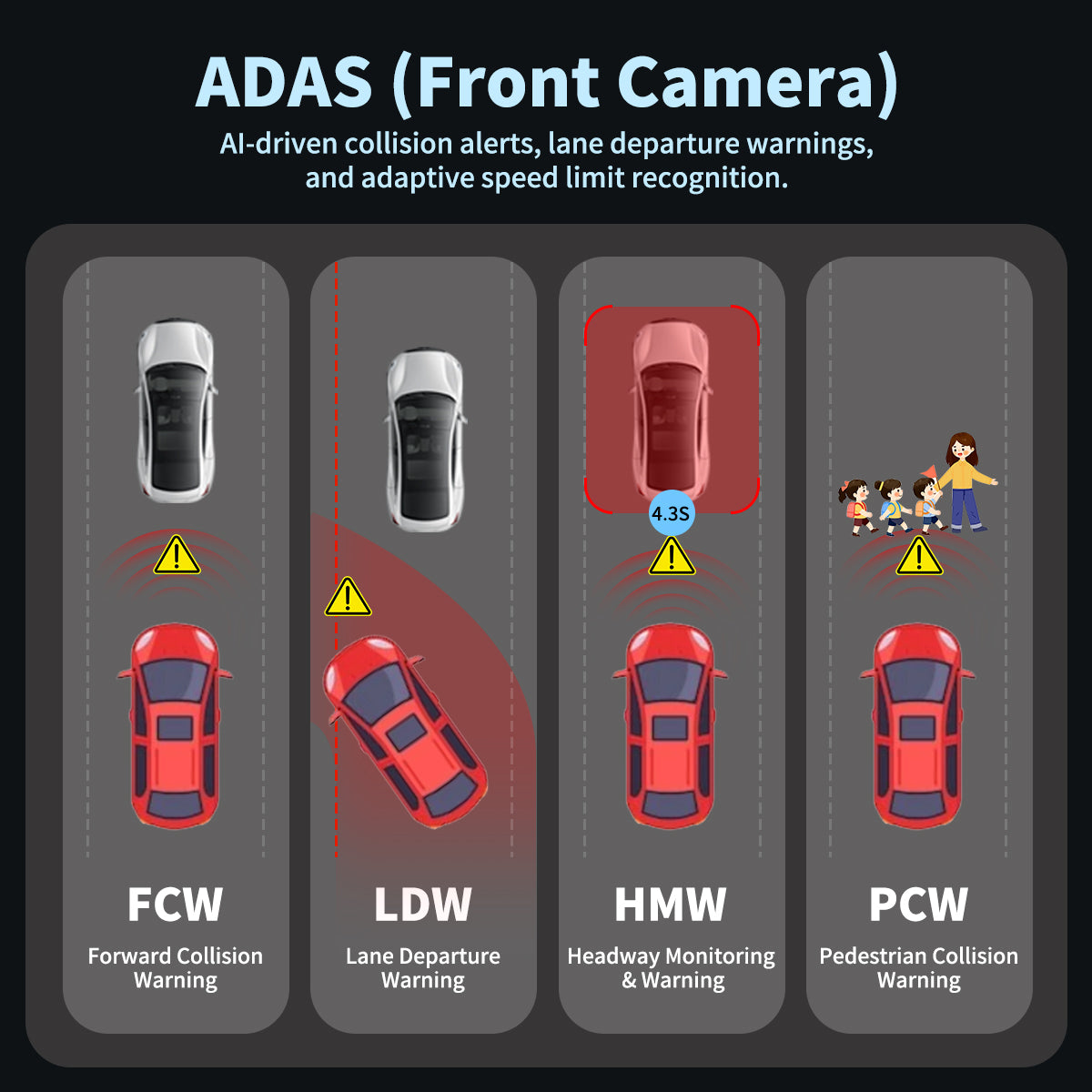 ADAS (Front Camera)

AI-driven collision alerts, lane departure warnings, and adaptive speed limit recognition.

FCW
Forward Collision Warning

LDW
Lane Departure Warning

4.3S

HMW
Headway Monitoring & Warning

PCW
Pedestrian Collision Warning